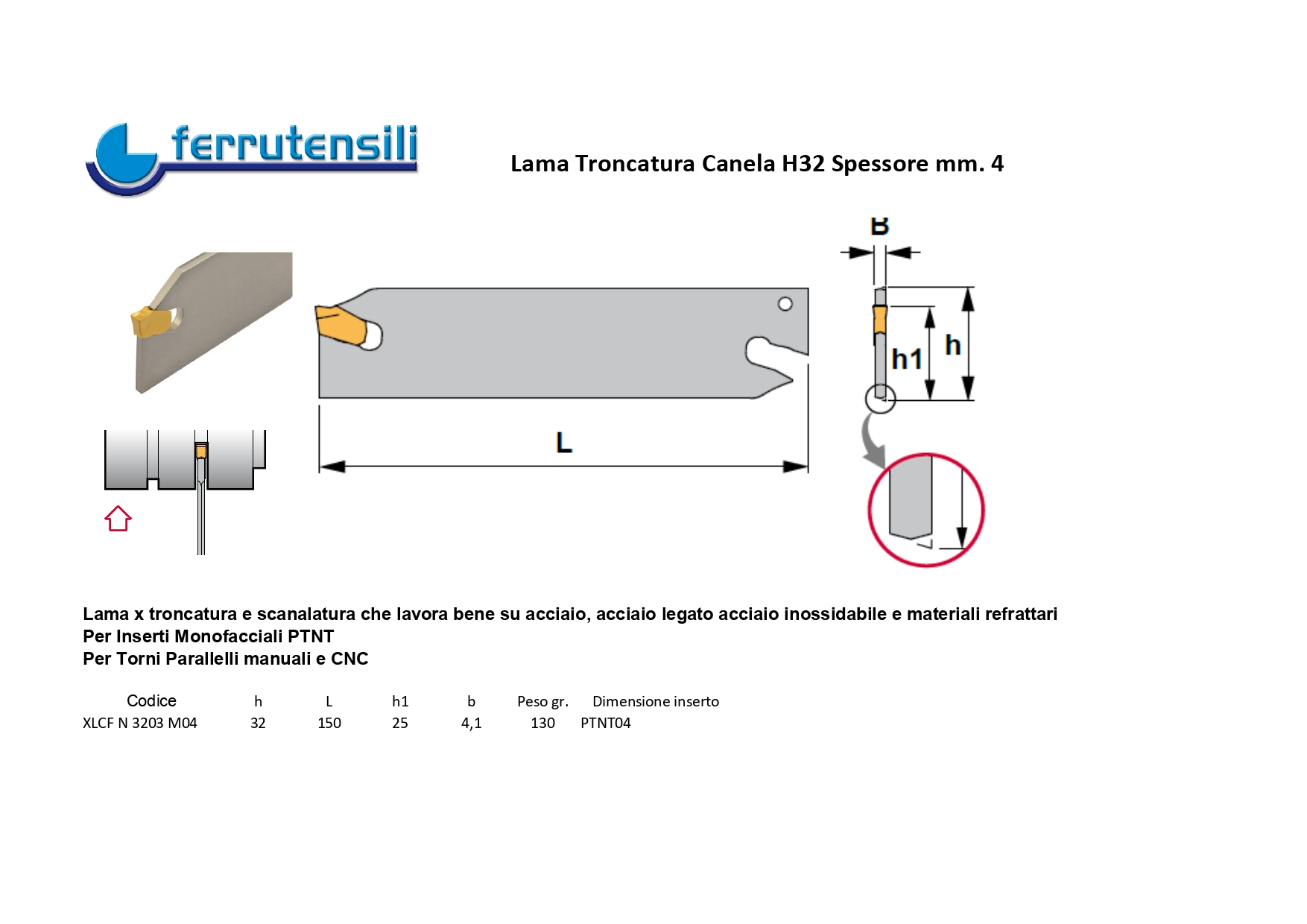 ferrutensili

Lama Troncatura Canela H32 Spessore mm. 4

B

h1

h

L

Lama x troncatura e scanalatura che lavora bene su acciaio, acciaio legato acciaio inossidabile e materiali refrattari
Per Inserti Monofacciali PTNT
Per Torni Parallelli manuali e CNC

| Codice | h | L | h1 | b | Peso gr. | Dimensione inserto |
|---|---|---|---|---|---|---|
| XLCF N 3203 M04 | 32 | 150 | 25 | 4,1 | 130 | PTNT04 |