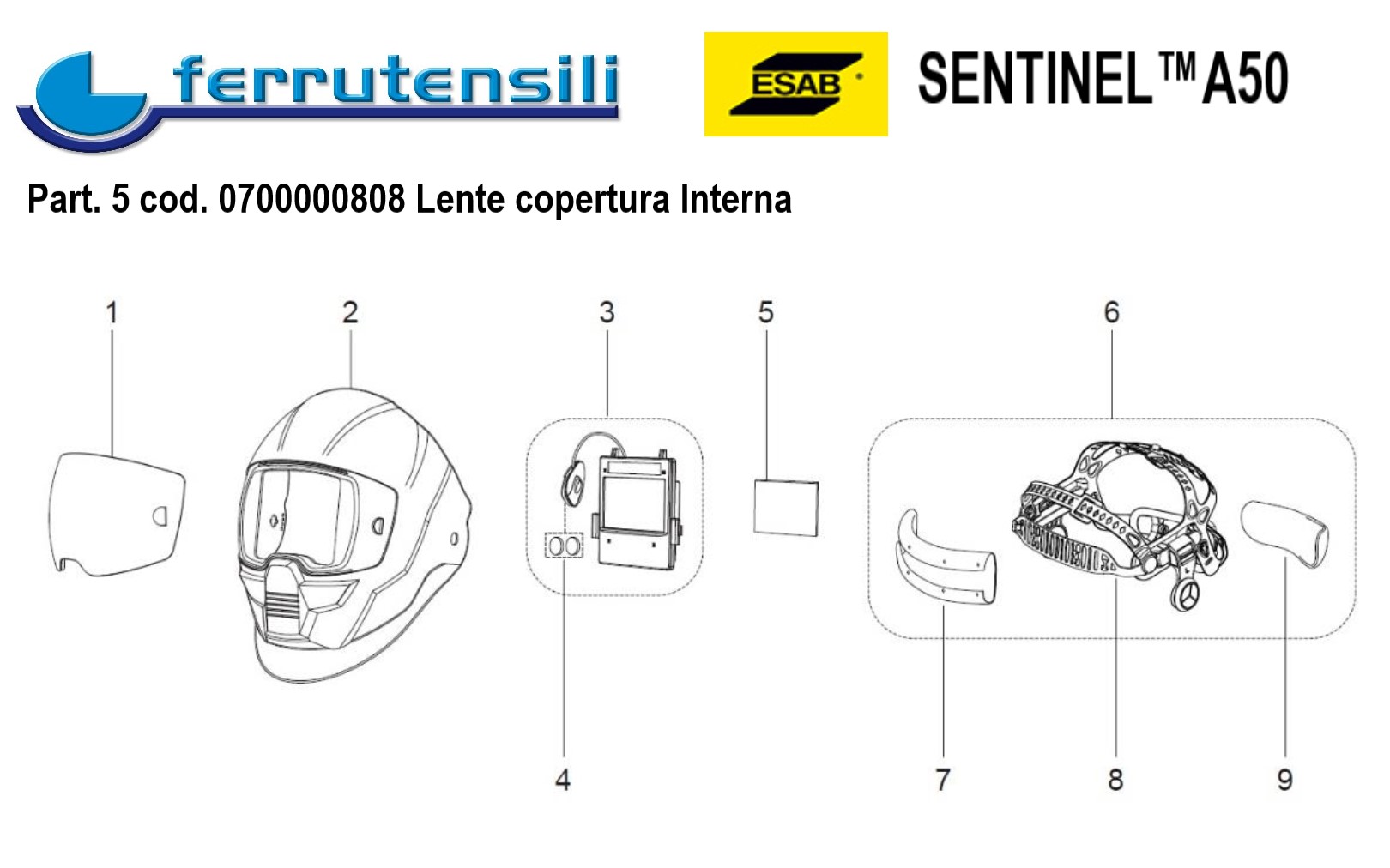 ferrutensili

ESAB

SENTINEL™ A50

Part. 5 cod. 0700000808 Lente copertura Interna

1
2
3
5
6
4
7
8
9