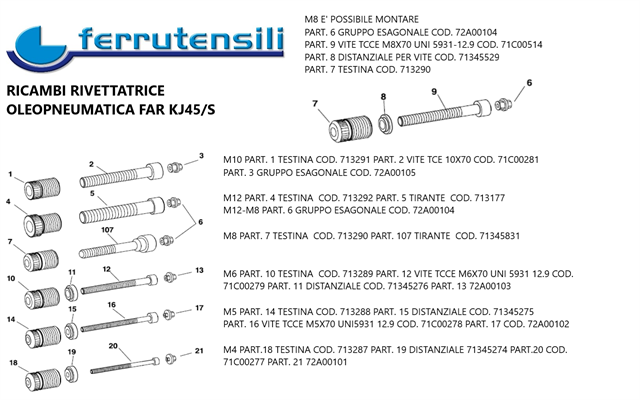 ferrutensili

RICAMBI RIVETTATRICE OLEOPNEUMATICA FAR KJ45/S

M8 E' POSSIBILE MONTARE
PART. 6 GRUPPO ESAGONALE COD. 72A00104
PART. 9 VITE TCCE M8X70 UNI 5931-12.9 COD. 71C00514
PART. 8 DISTANZIALE PER VITE COD. 71345529
PART. 7 TESTINA COD. 713290

7
8
9
6

1
2
3
4
5
6
7
107
10
11
12
13
14
15
16
17
18
19
20
21

M10 PART. 1 TESTINA COD. 713291 PART. 2 VITE TCE 10X70 COD. 71C00281
PART. 3 GRUPPO ESAGONALE COD. 72A00105

M12 PART. 4 TESTINA COD. 713292 PART. 5 TIRANTE COD. 713177
M12-M8 PART. 6 GRUPPO ESAGONALE COD. 72A00104

M8 PART. 7 TESTINA COD. 713290 PART. 107 TIRANTE COD. 71345831

M6 PART. 10 TESTINA COD. 713289 PART. 12 VITE TCCE M6X70 UNI 5931 12.9 COD. 71C00279 PART. 11 DISTANZIALE COD. 71345276 PART. 13 72A00103

M5 PART. 14 TESTINA COD. 713288 PART. 15 DISTANZIALE COD. 71345275
PART. 16 VITE TCCE M5X70 UNI5931 12.9 COD. 71C00278 PART. 17 COD. 72A00102

M4 PART.18 TESTINA COD. 713287 PART. 19 DISTANZIALE 71345274 PART.20 COD. 71C00277 PART. 21 72A00101